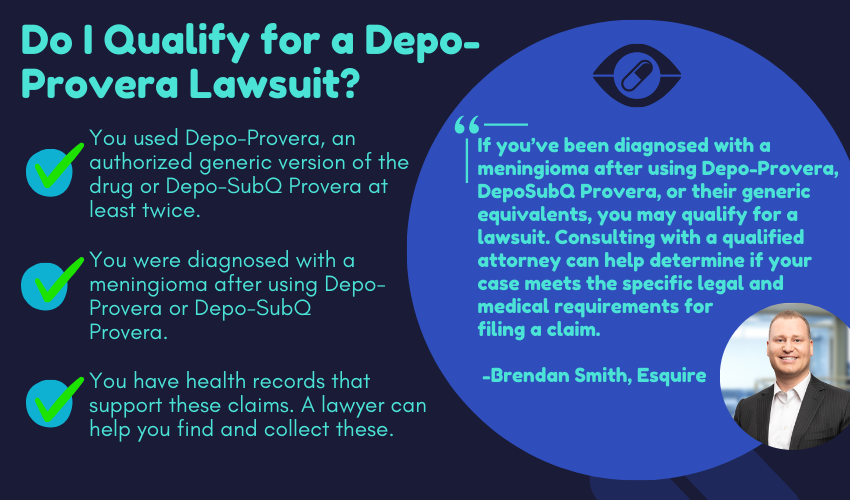 Do I Qualify for a Depo-Provera Lawsuit?

You used Depo-Provera, an authorized generic version of the drug or Depo-SubQ Provera at least twice.

You were diagnosed with a meningioma after using Depo-Provera or Depo-SubQ Provera.

You have health records that support these claims. A lawyer can help you find and collect these.

“

If you’ve been diagnosed with a meningioma after using Depo-Provera, DepoSubQ Provera, or their generic equivalents, you may qualify for a lawsuit. Consulting with a qualified attorney can help determine if your case meets the specific legal and medical requirements for filing a claim.

-Brendan Smith, Esquire