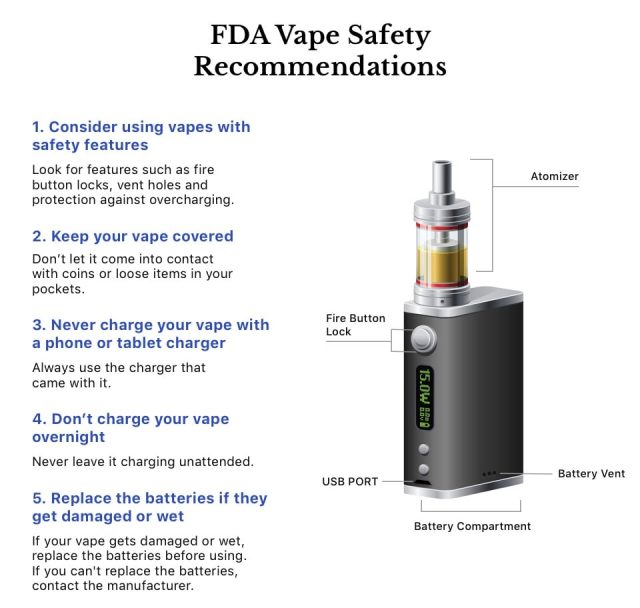 FDA Vape Safety Recommendations

1. Consider using vapes with safety features

Look for features such as fire button locks, vent holes and protection against overcharging.

2. Keep your vape covered

Don't let it come into contact with coins or loose items in your pockets.

3. Never charge your vape with a phone or tablet charger

Always use the charger that came with it.

4. Don't charge your vape overnight

Never leave it charging unattended.

5. Replace the batteries if they get damaged or wet

If your vape gets damaged or wet, replace the batteries before using. If you can't replace the batteries, contact the manufacturer.

Atomizer

Fire Button Lock

15.0W

USB PORT

Battery Vent

Battery Compartment